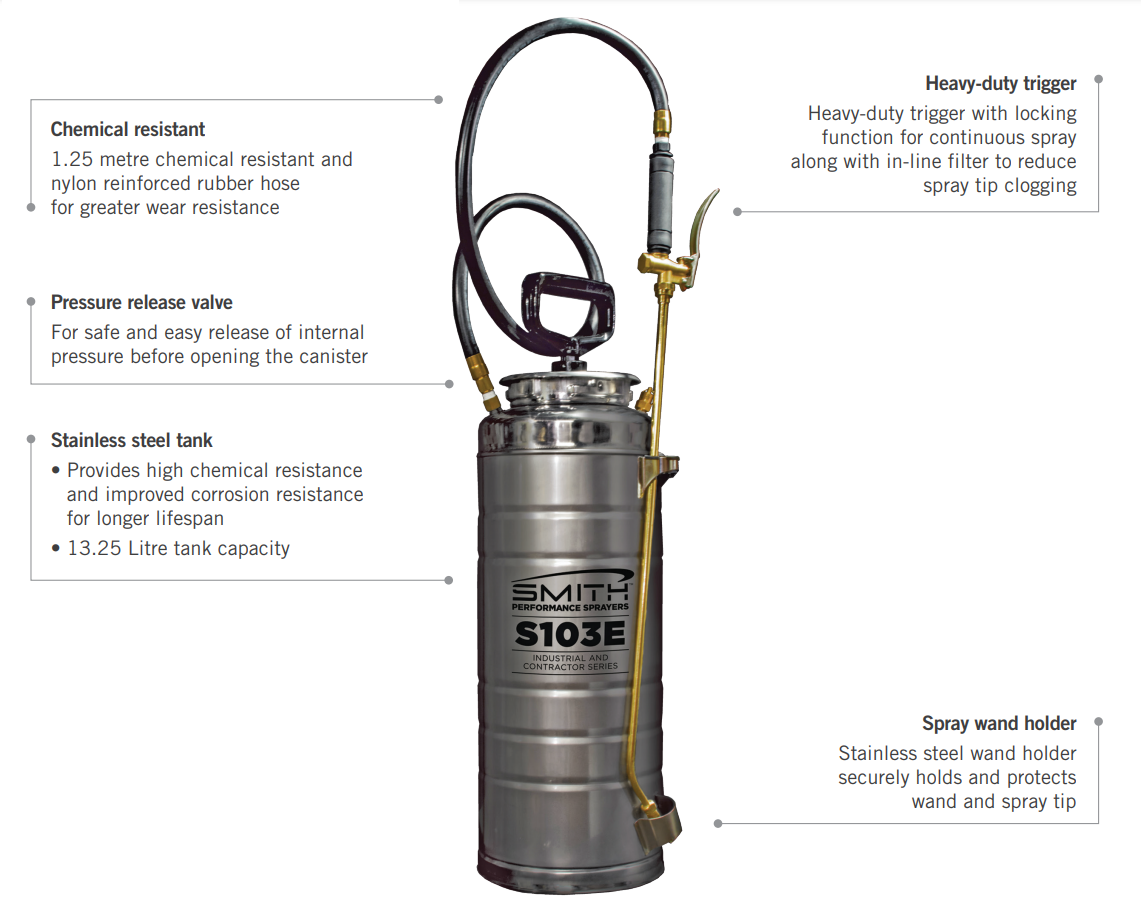 Chemical resistant
1.25 metre chemical resistant and nylon reinforced rubber hose for greater wear resistance

Pressure release valve
For safe and easy release of internal pressure before opening the canister

Stainless steel tank
• Provides high chemical resistance and improved corrosion resistance for longer lifespan
• 13.25 Litre tank capacity

Heavy-duty trigger
Heavy-duty trigger with locking function for continuous spray along with in-line filter to reduce spray tip clogging

SMITH
PERFORMANCE SPRAYERS
S103E
INDUSTRIAL AND CONTRACTOR SERIES

Spray wand holder
Stainless steel wand holder securely holds and protects wand and spray tip