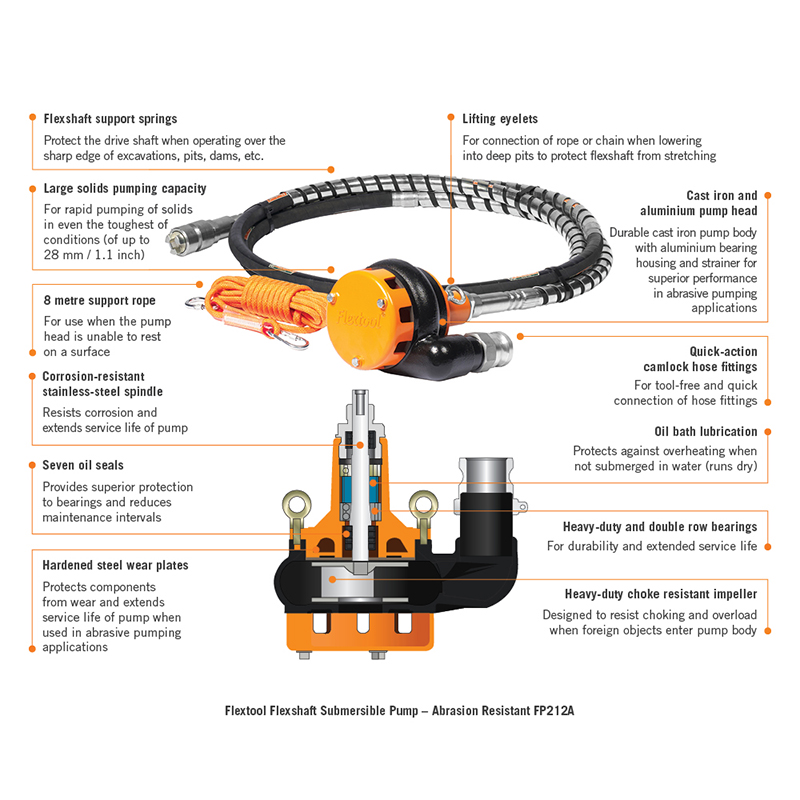 Flexshaft support springs

Protect the drive shaft when operating over the sharp edge of excavations, pits, dams, etc.

Large solids pumping capacity

For rapid pumping of solids in even the toughest of conditions (of up to 28 mm / 1.1 inch)

8 metre support rope

For use when the pump head is unable to rest on a surface

Corrosion-resistant stainless-steel spindle

Resists corrosion and extends service life of pump

Seven oil seals

Provides superior protection to bearings and reduces maintenance intervals

Hardened steel wear plates

Protects components from wear and extends service life of pump when used in abrasive pumping applications

Lifting eyelets

For connection of rope or chain when lowering into deep pits to protect flexshaft from stretching

Cast iron and aluminium pump head

Durable cast iron pump body with aluminium bearing housing and strainer for superior performance in abrasive pumping applications

Quick-action camlock hose fittings

For tool-free and quick connection of hose fittings

Oil bath lubrication

Protects against overheating when not submerged in water (runs dry)

Heavy-duty and double row bearings

For durability and extended service life

Heavy-duty choke resistant impeller

Designed to resist choking and overload when foreign objects enter pump body

Flextool

Flextool Flexshaft Submersible Pump – Abrasion Resistant FP212A