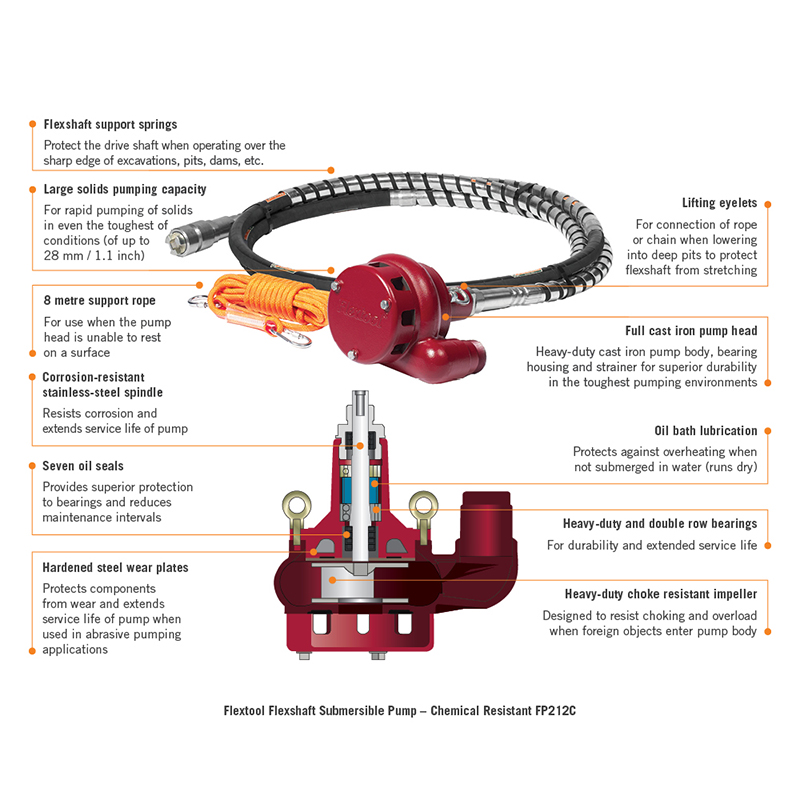 Flexshaft support springs

Protect the drive shaft when operating over the sharp edge of excavations, pits, dams, etc.

Large solids pumping capacity

For rapid pumping of solids in even the toughest of conditions (of up to 28 mm / 1.1 inch)

8 metre support rope

For use when the pump head is unable to rest on a surface

Corrosion-resistant stainless-steel spindle

Resists corrosion and extends service life of pump

Seven oil seals

Provides superior protection to bearings and reduces maintenance intervals

Hardened steel wear plates

Protects components from wear and extends service life of pump when used in abrasive pumping applications

Lifting eyelets

For connection of rope or chain when lowering into deep pits to protect flexshaft from stretching

Full cast iron pump head

Heavy-duty cast iron pump body, bearing housing and strainer for superior durability in the toughest pumping environments

Oil bath lubrication

Protects against overheating when not submerged in water (runs dry)

Heavy-duty and double row bearings

For durability and extended service life

Heavy-duty choke resistant impeller

Designed to resist choking and overload when foreign objects enter pump body

Flextool Flexshaft Submersible Pump – Chemical Resistant FP212C