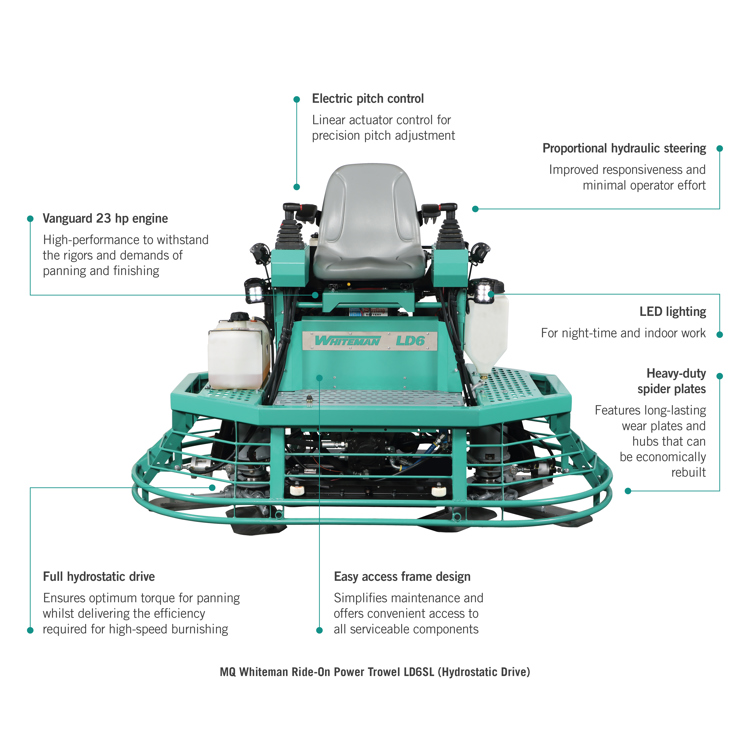 Electric pitch control
Linear actuator control for precision pitch adjustment

Proportional hydraulic steering
Improved responsiveness and minimal operator effort

Vanguard 23 hp engine
High-performance to withstand the rigors and demands of panning and finishing

LED lighting
For night-time and indoor work

Heavy-duty spider plates
Features long-lasting wear plates and hubs that can be economically rebuilt

WHITEMAN LD6

Full hydrostatic drive
Ensures optimum torque for panning whilst delivering the efficiency required for high-speed burnishing

Easy access frame design
Simplifies maintenance and offers convenient access to all serviceable components

MQ Whiteman Ride-On Power Trowel LD6SL (Hydrostatic Drive)