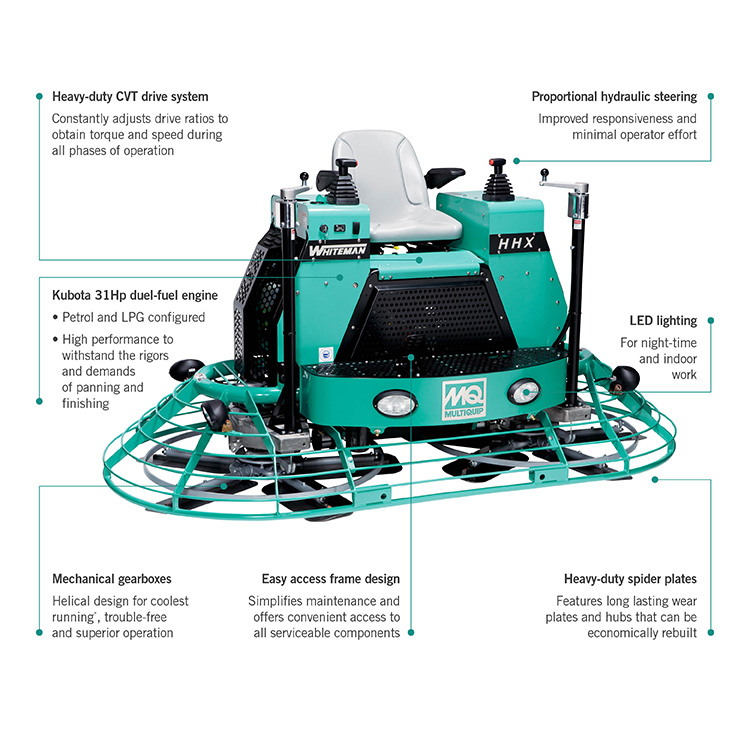 Heavy-duty CVT drive system

Constantly adjusts drive ratios to obtain torque and speed during all phases of operation

Proportional hydraulic steering

Improved responsiveness and minimal operator effort

WHITEMAN

HHX

Kubota 31Hp duel-fuel engine

• Petrol and LPG configured

• High performance to withstand the rigors and demands of panning and finishing

LED lighting

For night-time and indoor work

MQ
MULTIQUIP

Mechanical gearboxes

Helical design for coolest running*, trouble-free and superior operation

Easy access frame design

Simplifies maintenance and offers convenient access to all serviceable components

Heavy-duty spider plates

Features long lasting wear plates and hubs that can be economically rebuilt