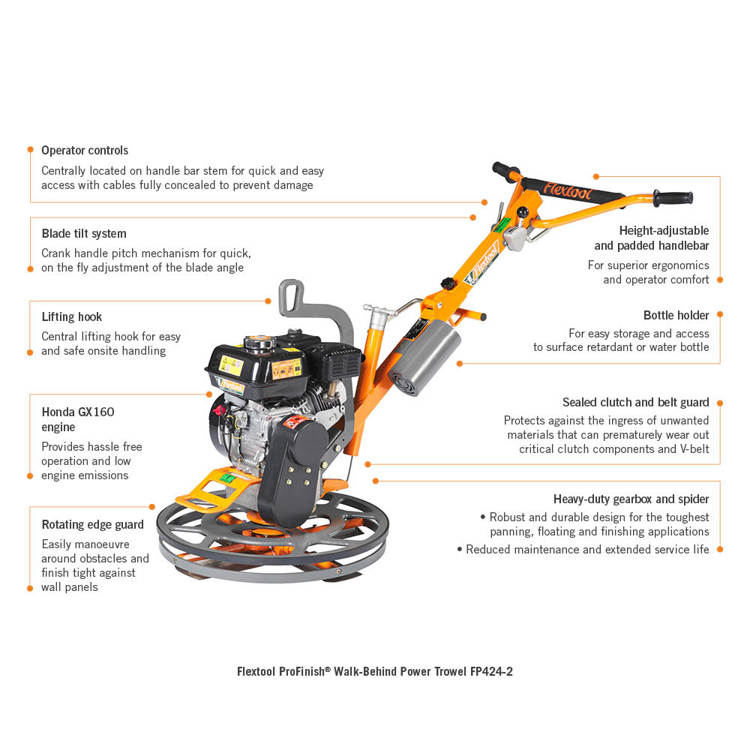 Operator controls
Centrally located on handle bar stem for quick and easy access with cables fully concealed to prevent damage

Blade tilt system
Crank handle pitch mechanism for quick, on the fly adjustment of the blade angle

Lifting hook
Central lifting hook for easy and safe onsite handling

Honda GX160 engine
Provides hassle free operation and low engine emissions

Rotating edge guard
Easily manoeuvre around obstacles and finish tight against wall panels

Flextool

Height-adjustable and padded handlebar
For superior ergonomics and operator comfort

Bottle holder
For easy storage and access to surface retardant or water bottle

Sealed clutch and belt guard
Protects against the ingress of unwanted materials that can prematurely wear out critical clutch components and V-belt

Heavy-duty gearbox and spider
• Robust and durable design for the toughest panning, floating and finishing applications
• Reduced maintenance and extended service life

Flextool ProFinish® Walk-Behind Power Trowel FP424-2