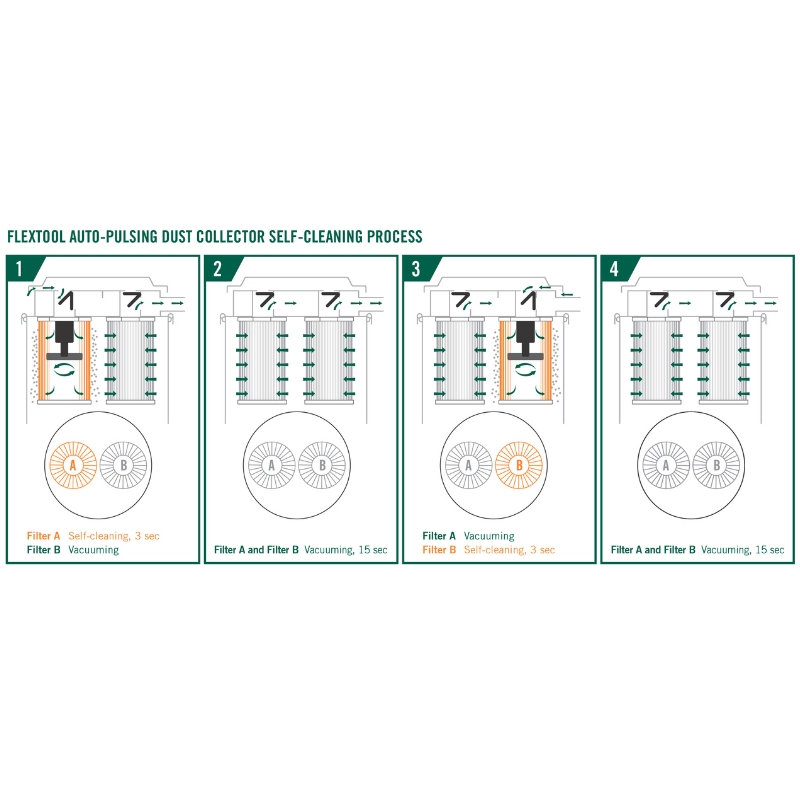 FLEXTOOL AUTO-PULSING DUST COLLECTOR SELF-CLEANING PROCESS

1

A B

Filter A Self-cleaning, 3 sec
Filter B Vacuuming

2

A B

Filter A and Filter B Vacuuming, 15 sec

3

A B

Filter A Vacuuming
Filter B Self-cleaning, 3 sec

4

A B

Filter A and Filter B Vacuuming, 15 sec