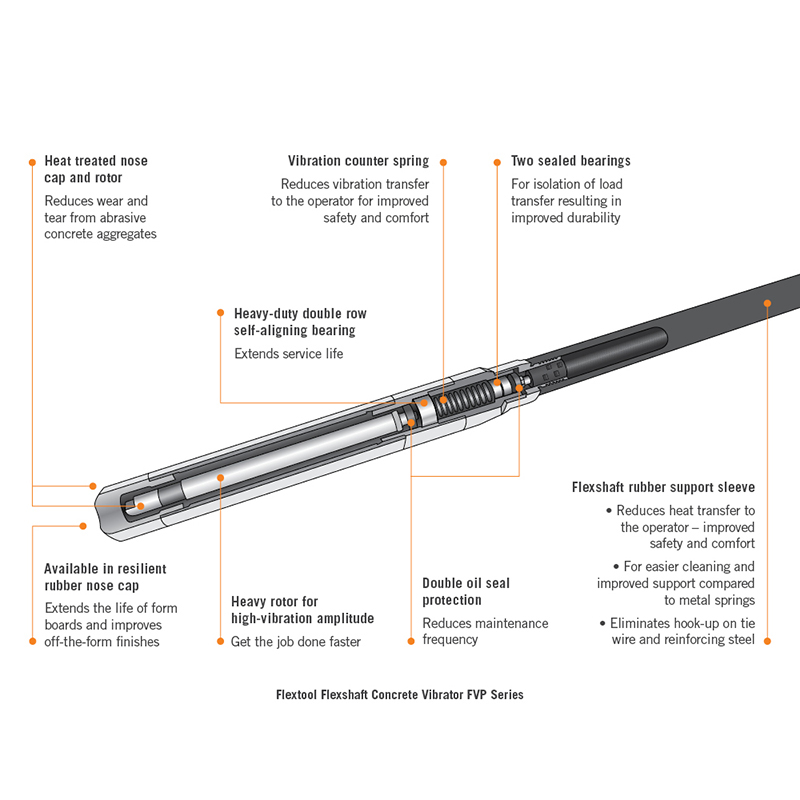 Heat treated nose cap and rotor

Reduces wear and tear from abrasive concrete aggregates

Vibration counter spring

Reduces vibration transfer to the operator for improved safety and comfort

Two sealed bearings

For isolation of load transfer resulting in improved durability

Heavy-duty double row self-aligning bearing

Extends service life

Flexshaft rubber support sleeve

• Reduces heat transfer to the operator – improved safety and comfort

• For easier cleaning and improved support compared to metal springs

• Eliminates hook-up on tie wire and reinforcing steel

Available in resilient rubber nose cap

Extends the life of form boards and improves off-the-form finishes

Heavy rotor for high-vibration amplitude

Get the job done faster

Double oil seal protection

Reduces maintenance frequency

Flextool Flexshaft Concrete Vibrator FVP Series